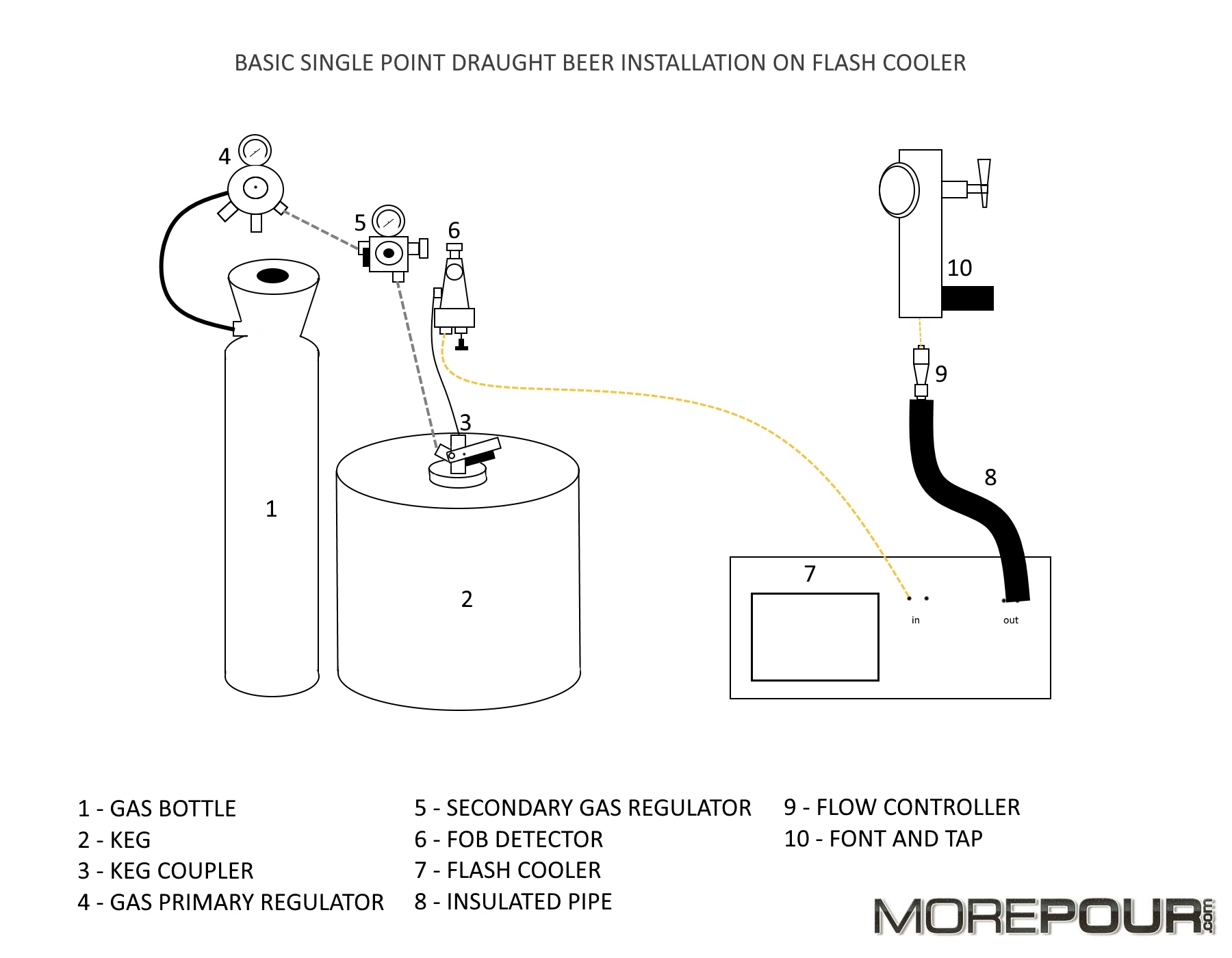 BASIC SINGLE POINT DRAUGHT BEER INSTALLATION ON FLASH COOLER

4

5

6

10

9

3

8

1

2

7

in

out

1 - GAS BOTTLE
2 - KEG
3 - KEG COUPLER
4 - GAS PRIMARY REGULATOR

5 - SECONDARY GAS REGULATOR
6 - FOB DETECTOR
7 - FLASH COOLER
8 - INSULATED PIPE

9 - FLOW CONTROLLER
10 - FONT AND TAP

MOREPOUR.com